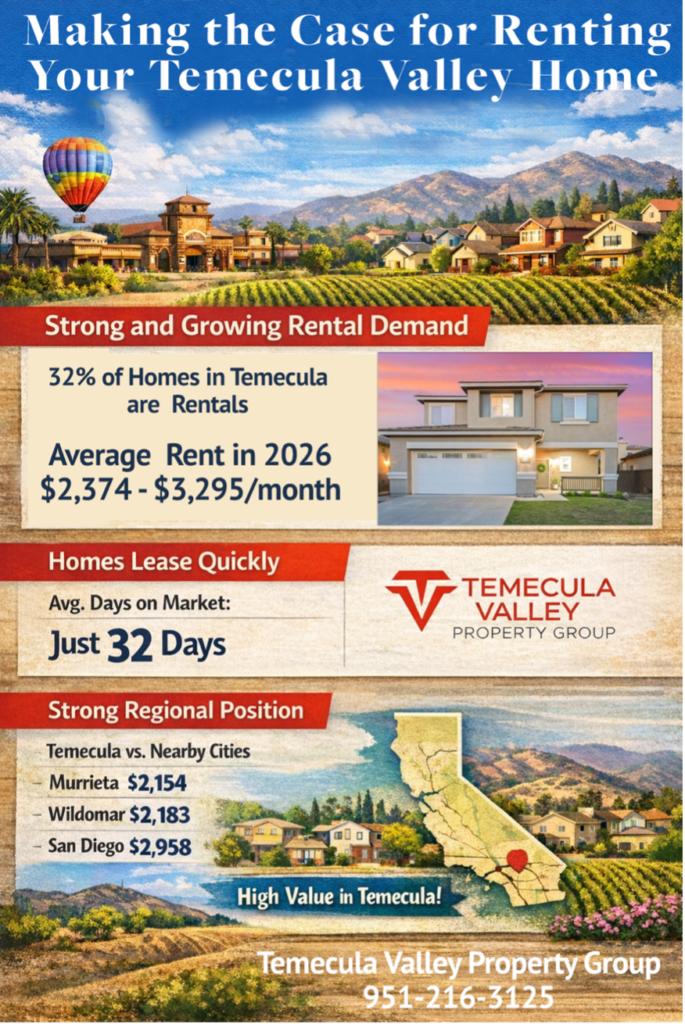 Making the Case for Renting Your Temecula Valley Home

Strong and Growing Rental Demand

32% of Homes in Temecula are Rentals

Average Rent in 2026
$2,374 - $3,295/month

Homes Lease Quickly

Avg. Days on Market:
Just 32 Days

TEMECULA VALLEY PROPERTY GROUP

Strong Regional Position

Temecula vs. Nearby Cities
– Murrieta $2,154
– Wildomar $2,183
– San Diego $2,958

High Value in Temecula!

Temecula Valley Property Group
951-216-3125